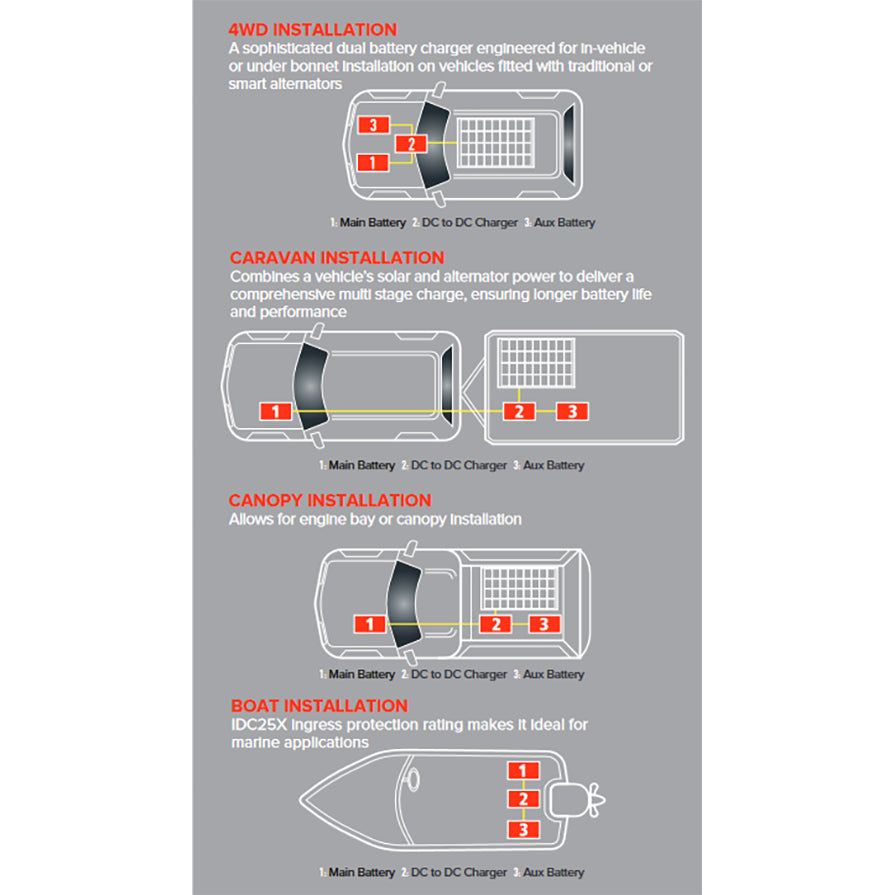 4WD INSTALLATION
A sophisticated dual battery charger engineered for in-vehicle or under bonnet installation on vehicles fitted with traditional or smart alternators

3
2
1

1: Main Battery 2: DC to DC Charger 3: Aux Battery

CARAVAN INSTALLATION
Combines a vehicle's solar and alternator power to deliver a comprehensive multi stage charge, ensuring longer battery life and performance

1
2
3

1: Main Battery 2: DC to DC Charger 3: Aux Battery

CANOPY INSTALLATION
Allows for engine bay or canopy installation

1
2
3

1: Main Battery 2: DC to DC Charger 3: Aux Battery

BOAT INSTALLATION
IDC25X ingress protection rating makes it ideal for marine applications

1
2
3

1: Main Battery 2: DC to DC Charger 3: Aux Battery