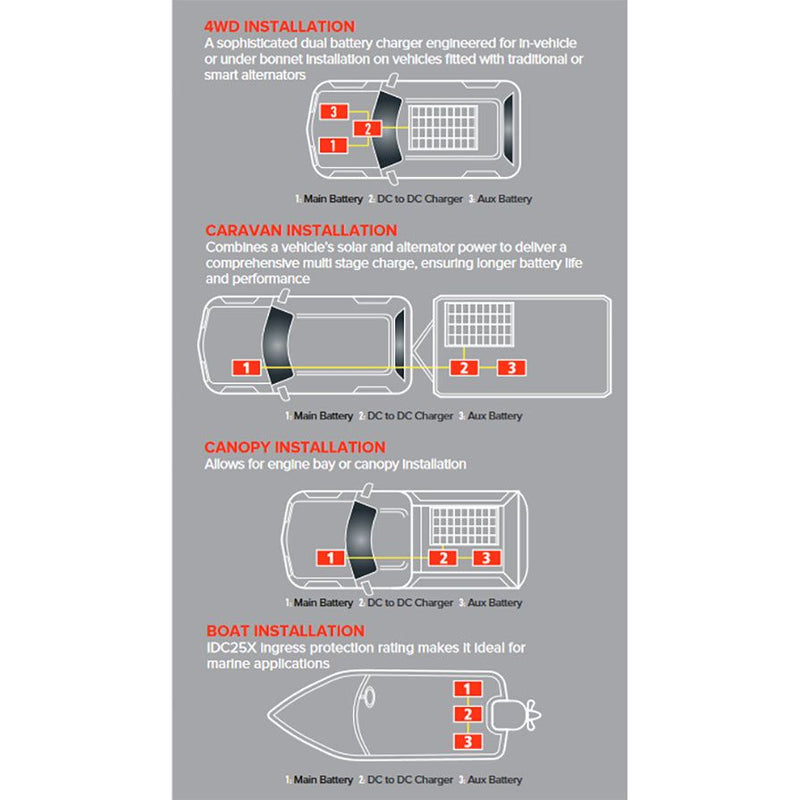 4WD INSTALLATION
A sophisticated dual battery charger engineered for in-vehicle or under bonnet installation on vehicles fitted with traditional or smart alternators

3
2
1

1: Main Battery 2: DC to DC Charger 3: Aux Battery

CARAVAN INSTALLATION
Combines a vehicle's solar and alternator power to deliver a comprehensive multi stage charge, ensuring longer battery life and performance

1
2
3

1: Main Battery 2: DC to DC Charger 3: Aux Battery

CANOPY INSTALLATION
Allows for engine bay or canopy installation

1
2
3

1: Main Battery 2: DC to DC Charger 3: Aux Battery

BOAT INSTALLATION
IDC25X ingress protection rating makes it ideal for marine applications

1
2
3

1: Main Battery 2: DC to DC Charger 3: Aux Battery