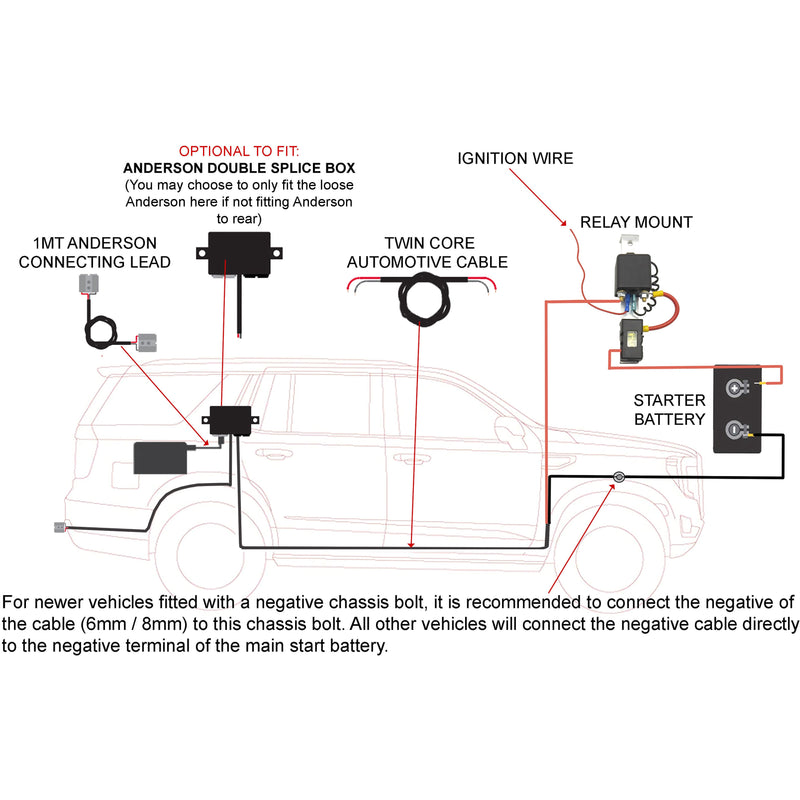 OPTIONAL TO FIT:
ANDERSON DOUBLE SPLICE BOX
(You may choose to only fit the loose Anderson here if not fitting Anderson to rear)

IGNITION WIRE

RELAY MOUNT

1MT ANDERSON CONNECTING LEAD

TWIN CORE AUTOMOTIVE CABLE

STARTER BATTERY

For newer vehicles fitted with a negative chassis bolt, it is recommended to connect the negative of the cable (6mm / 8mm) to this chassis bolt. All other vehicles will connect the negative cable directly to the negative terminal of the main start battery.