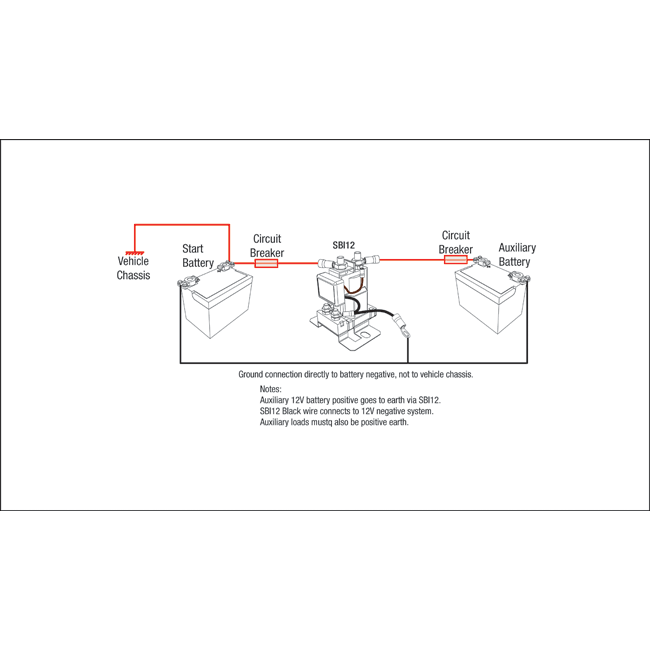 Vehicle Chassis

Start Battery

Circuit Breaker

SBI12

Circuit Breaker

Auxiliary Battery

Ground connection directly to battery negative, not to vehicle chassis.

Notes:
Auxiliary 12V battery positive goes to earth via SBI12.
SBI12 Black wire connects to 12V negative system.
Auxiliary loads mustq also be positive earth.