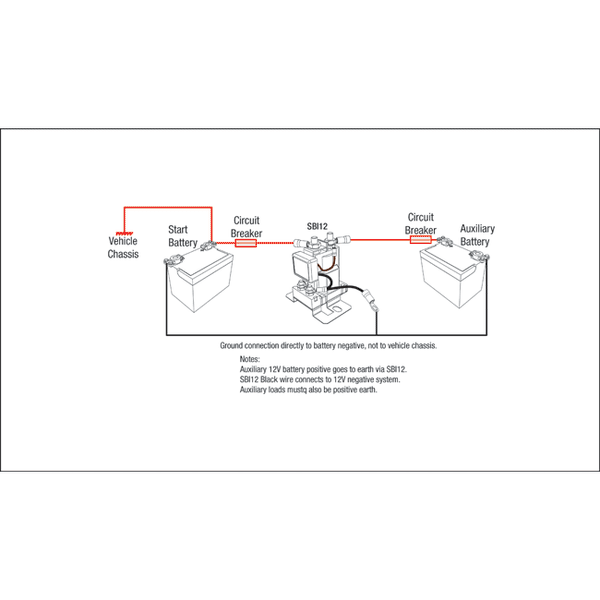 Vehicle Chassis

Start Battery

Circuit Breaker

SBI12

Circuit Breaker

Auxiliary Battery

Ground connection directly to battery negative, not to vehicle chassis.

Notes:
Auxiliary 12V battery positive goes to earth via SBI12.
SBI12 Black wire connects to 12V negative system.
Auxiliary loads mustq also be positive earth.