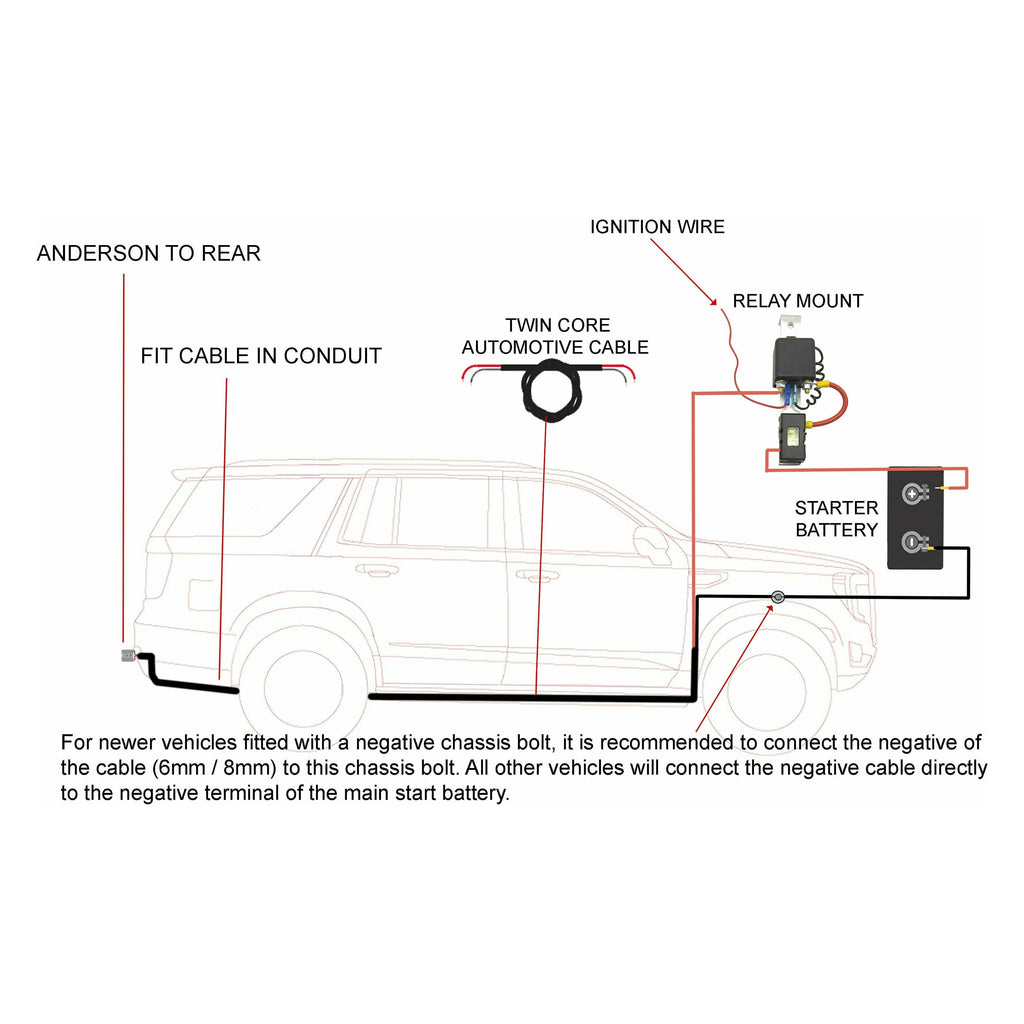 IGNITION WIRE

ANDERSON TO REAR

RELAY MOUNT

TWIN CORE
AUTOMOTIVE CABLE

FIT CABLE IN CONDUIT

STARTER
BATTERY

For newer vehicles fitted with a negative chassis bolt, it is recommended to connect the negative of the cable (6mm / 8mm) to this chassis bolt. All other vehicles will connect the negative cable directly to the negative terminal of the main start battery.