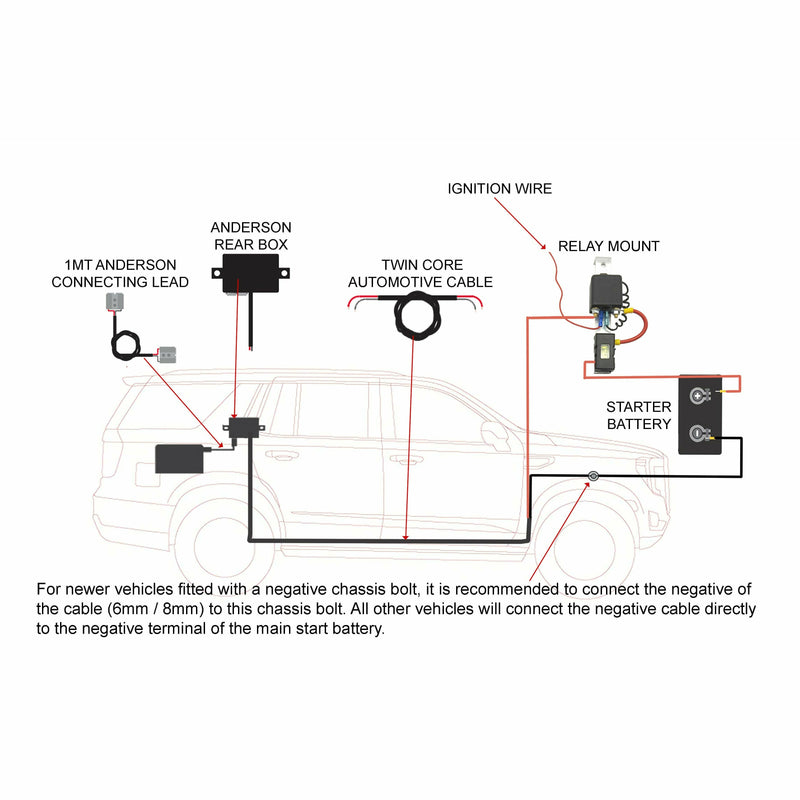 IGNITION WIRE

ANDERSON REAR BOX

RELAY MOUNT

1MT ANDERSON CONNECTING LEAD

TWIN CORE AUTOMOTIVE CABLE

STARTER BATTERY

For newer vehicles fitted with a negative chassis bolt, it is recommended to connect the negative of the cable (6mm / 8mm) to this chassis bolt. All other vehicles will connect the negative cable directly to the negative terminal of the main start battery.